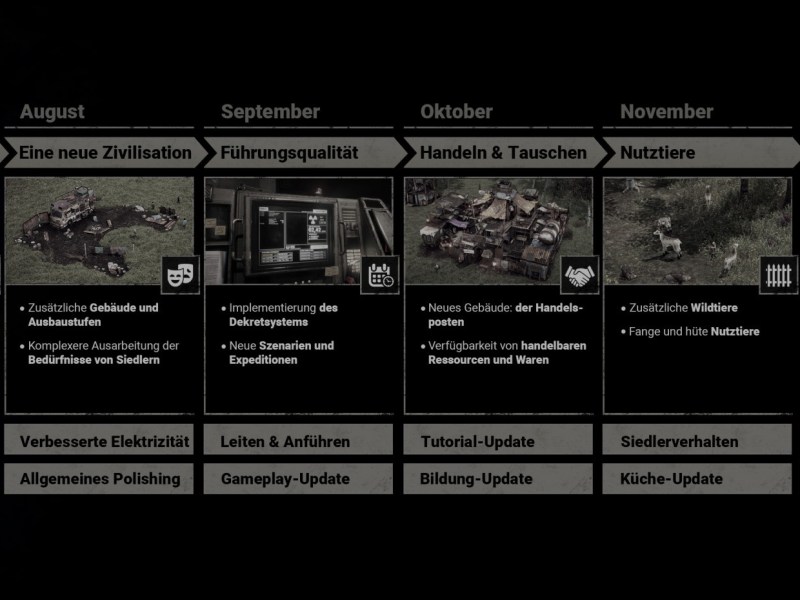 August

Eine neue Zivilisation

• Zusätzliche Gebäude und Ausbaustufen

• Komplexere Ausarbeitung der Bedürfnisse von Siedlern

Verbesserte Elektrizität

Allgemeines Polishing

September

Führungsqualität

• Implementierung des Dekretsystems

• Neue Szenarien und Expeditionen

Leiten & Anführen

Gameplay-Update

Oktober

Handeln & Tauschen

• Neues Gebäude: der Handelsposten

• Verfügbarkeit von handelbaren Ressourcen und Waren

Tutorial-Update

Bildung-Update

November

Nutztiere

• Zusätzliche Wildtiere

• Fange und hüte Nutztiere

Siedlerverhalten

Küche-Update